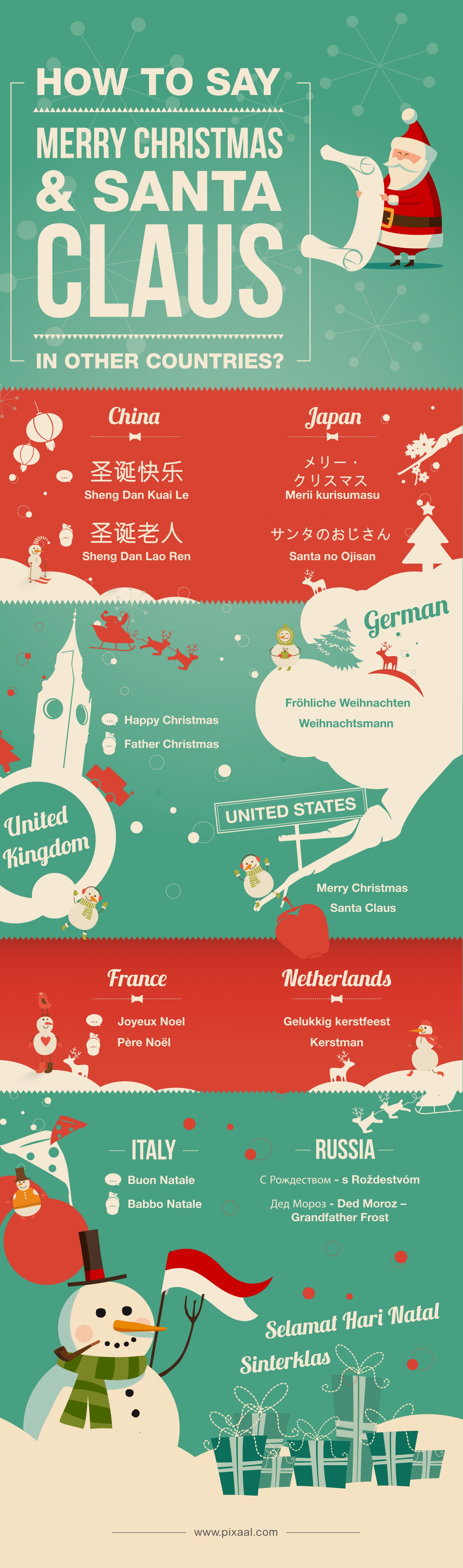 HOW TO SAY
MERRY CHRISTMAS
& SANTA
CLAUS
IN OTHER COUNTRIES?

China
圣诞快乐
Sheng Dan Kuai Le
圣诞老人
Sheng Dan Lao Ren

Japan
メリー・クリスマス
Merii kurisumasu
サンタのおじさん
Santa no Ojisan

German
Fröhliche Weihnachten
Weihnachtsmann

Happy Christmas
Father Christmas
United Kingdom

UNITED STATES
Merry Christmas
Santa Claus

France
Joyeux Noel
Père Noël

Netherlands
Gelukkig kerstfeest
Kerstman

ITALY
Buon Natale
Babbo Natale

RUSSIA
С Рождеством - s Roždestvóm
Дед Мороз - Ded Moroz – Grandfather Frost

Selamat Hari Natal
Sinterklas

www.pixaal.com